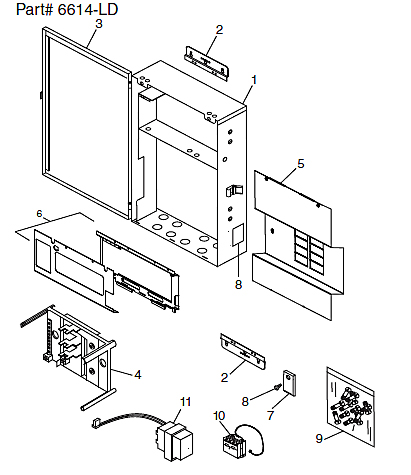 Part# 6614-LD

3

2

1

5

6

8

4

2

8

7

9

11

10